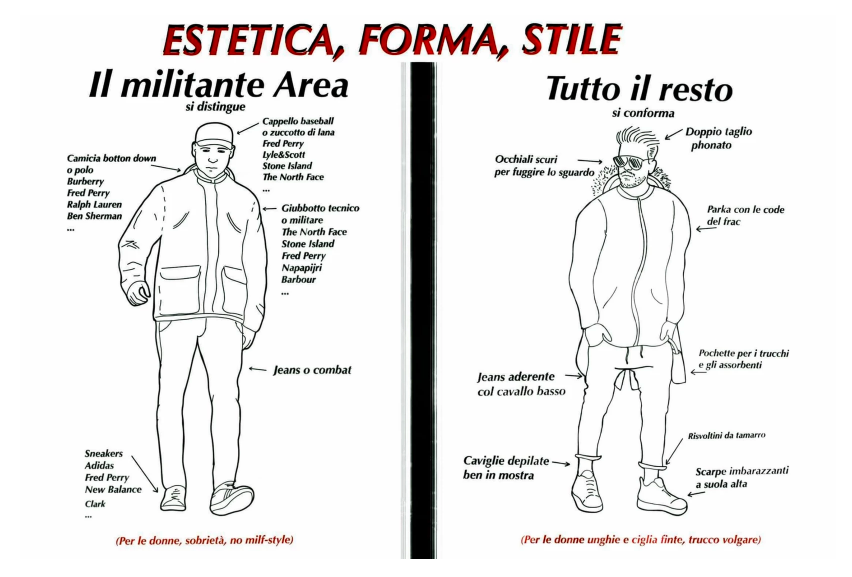 ESTETICA, FORMA, STILE

Il militante Area
si distingue

Cappello baseball o zuccotto di lana
Fred Perry
Lyle&Scott
Stone Island
The North Face
...

Camicia botton down o polo
Burberry
Fred Perry
Ralph Lauren
Ben Sherman
...

Giubbotto tecnico o militare
The North Face
Stone Island
Fred Perry
Napapijri
Barbour
...

Jeans o combat

Sneakers
Adidas
Fred Perry
New Balance
Clark
...

(Per le donne, sobrietà, no milf-style)

Tutto il resto
si conforma

Doppio taglio phonato

Occhiali scuri per fuggire lo sguardo

Parka con le code del frac

Pochette per i trucchi e gli assorbenti

Jeans aderente col cavallo basso

Risvoltini da tamarro

Caviglie depilate ben in mostra

Scarpe imbarazzanti a suola alta

(Per le donne unghie e ciglia finte, trucco volgare)